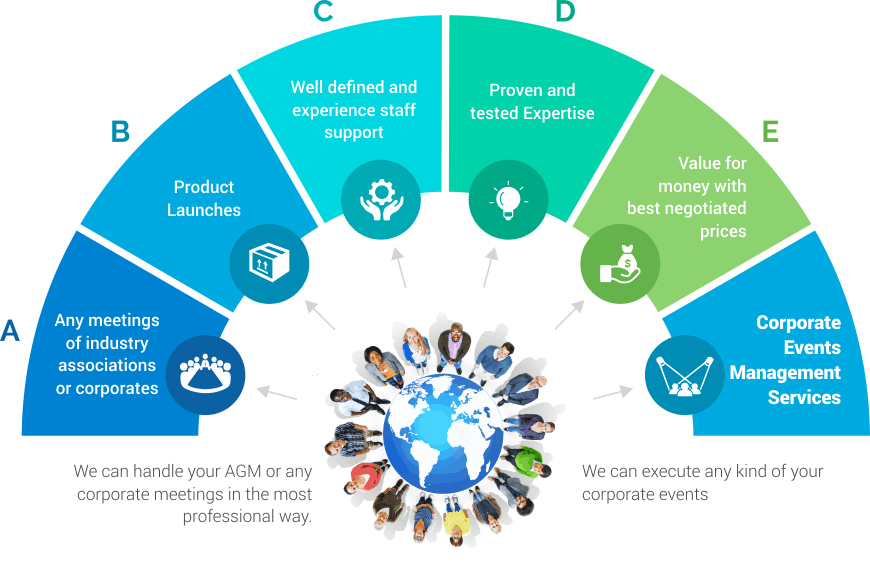 A

Any meetings of industry associations or corporates

B

Product Launches

C

Well defined and experience staff support

D

Proven and tested Expertise

E

Value for money with best negotiated prices

Corporate Events Management Services

We can handle your AGM or any corporate meetings in the most professional way.

We can execute any kind of your corporate events